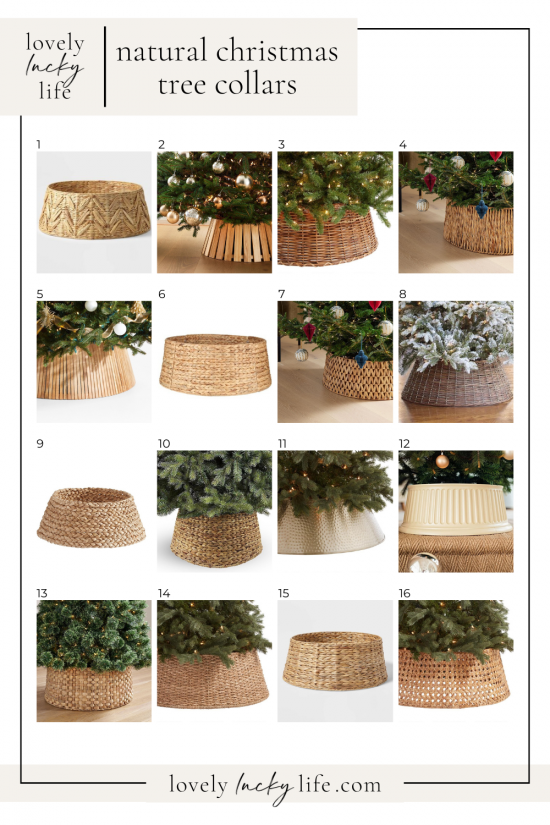 lovely lucky life

natural christmas tree collars

1

2

3

4

5

6

7

8

9

10

11

12

13

14

15

16

lovely lucky life .com